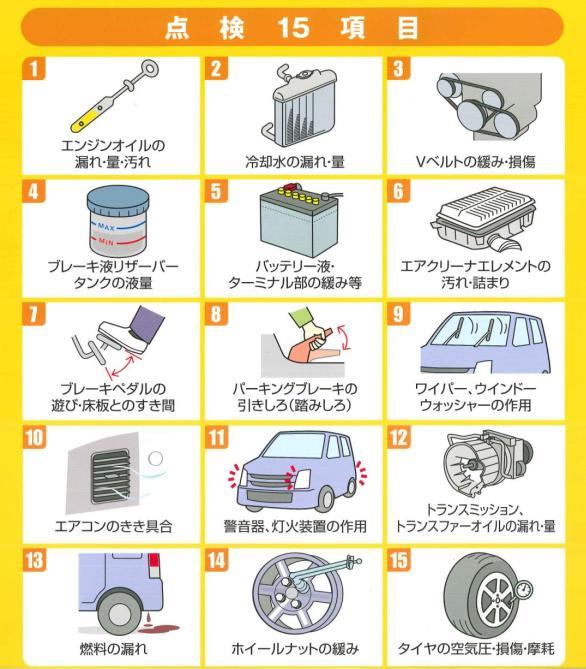 点検 15 項目

1
エンジンオイルの漏れ・量・汚れ

2
冷却水の漏れ・量

3
Vベルトの緩み・損傷

4
MAX
MIN
ブレーキ液リザーバータンクの液量

5
バッテリー液・ターミナル部の緩み等

6
エアクリーナエレメントの汚れ・詰まり

7
ブレーキペダルの遊び・床板とのすき間

8
パーキングブレーキの引きしろ(踏みしろ)

9
ワイパー、ウインドーウォッシャーの作用

10
エアコンのきき具合

11
警音器、灯火装置の作用

12
トランスミッション、トランスファーオイルの漏れ・量

13
燃料の漏れ

14
ホイールナットの緩み

15
タイヤの空気圧・損傷・摩耗